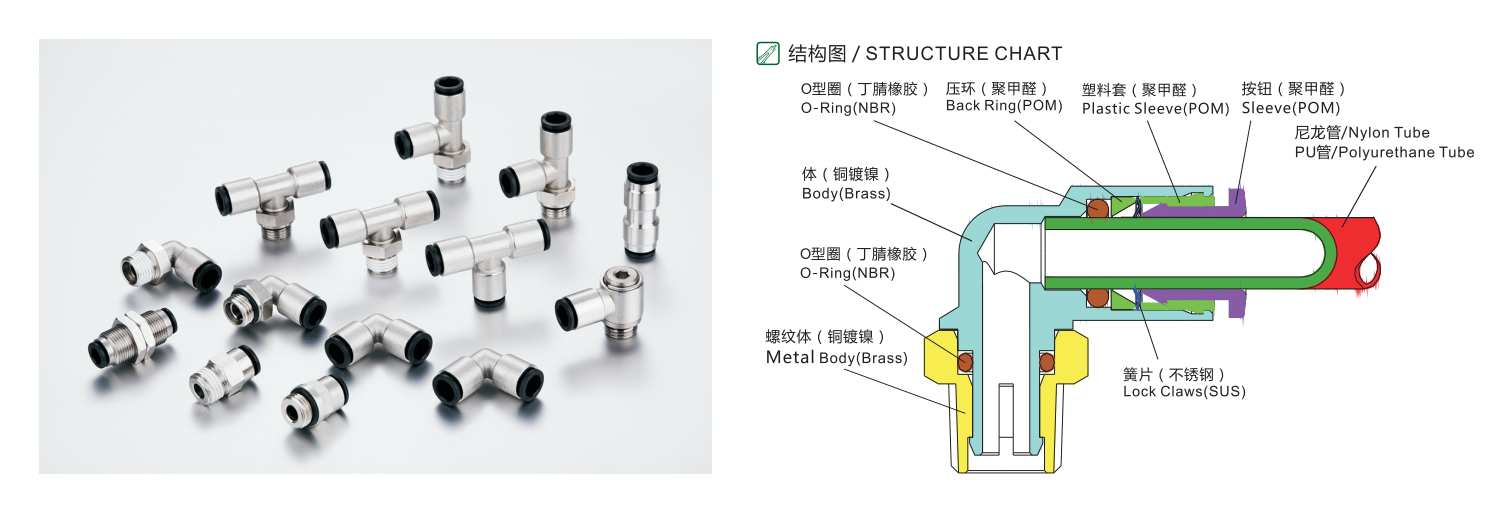 结构图 / STRUCTURE CHART

O型圈（丁腈橡胶）
O-Ring(NBR)

压环（聚甲醛）
Back Ring(POM)

塑料套（聚甲醛）
Plastic Sleeve(POM)

按钮（聚甲醛）
Sleeve(POM)

尼龙管/Nylon Tube
PU管/Polyurethane Tube

体（铜镀镍）
Body(Brass)

O型圈（丁腈橡胶）
O-Ring(NBR)

螺纹体（铜镀镍）
Metal Body(Brass)

簧片（不锈钢）
Lock Claws(SUS)